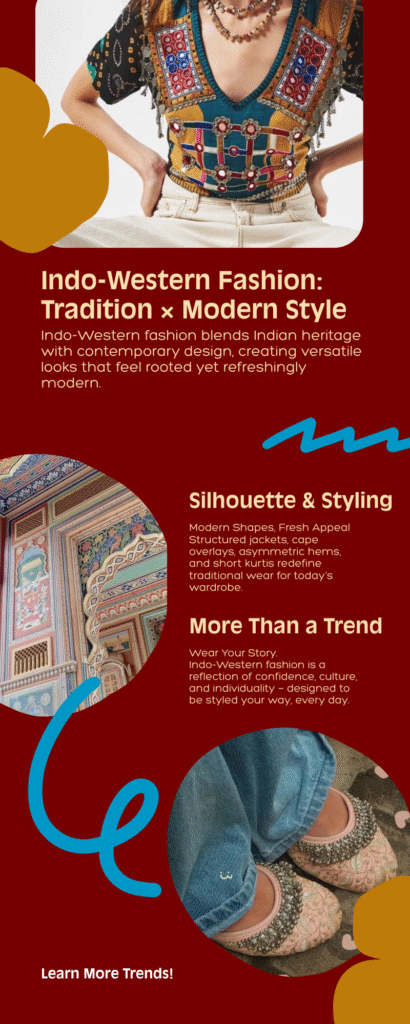 Indo-Western Fashion: Tradition × Modern Style

Indo-Western fashion blends Indian heritage with contemporary design, creating versatile looks that feel rooted yet refreshingly modern.

Silhouette & Styling

Modern Shapes, Fresh Appeal
Structured jackets, cape overlays, asymmetric hems, and short kurtis redefine traditional wear for today's wardrobe.

More Than a Trend

Wear Your Story.
Indo-Western fashion is a reflection of confidence, culture, and individuality – designed to be styled your way, every day.

Learn More Trends!